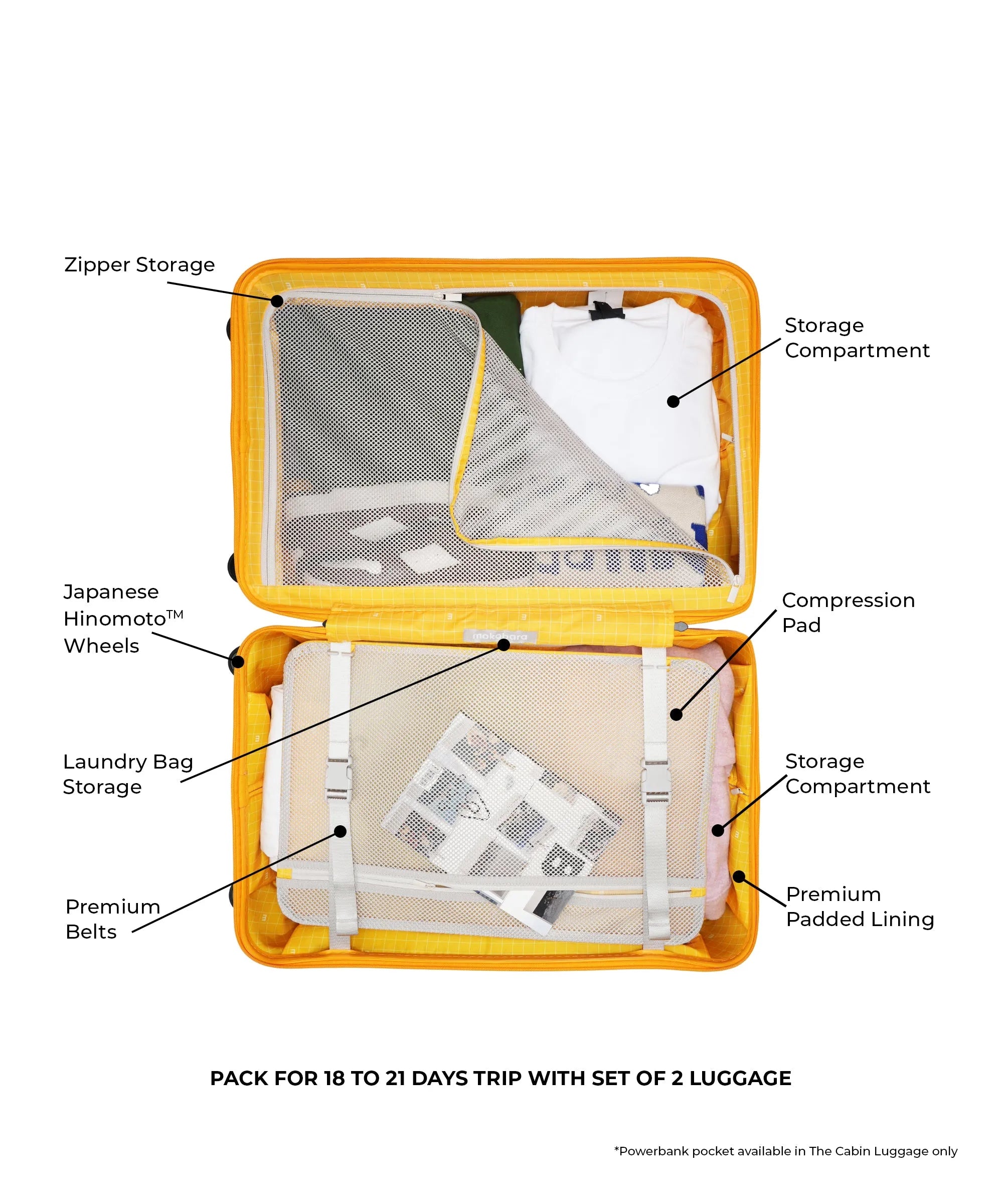 Zipper Storage

Storage Compartment

Japanese Hinomoto™ Wheels

Compression Pad

mokobara

Laundry Bag Storage

Storage Compartment

Premium Belts

Premium Padded Lining

PACK FOR 18 TO 21 DAYS TRIP WITH SET OF 2 LUGGAGE

*Powerbank pocket available in The Cabin Luggage only