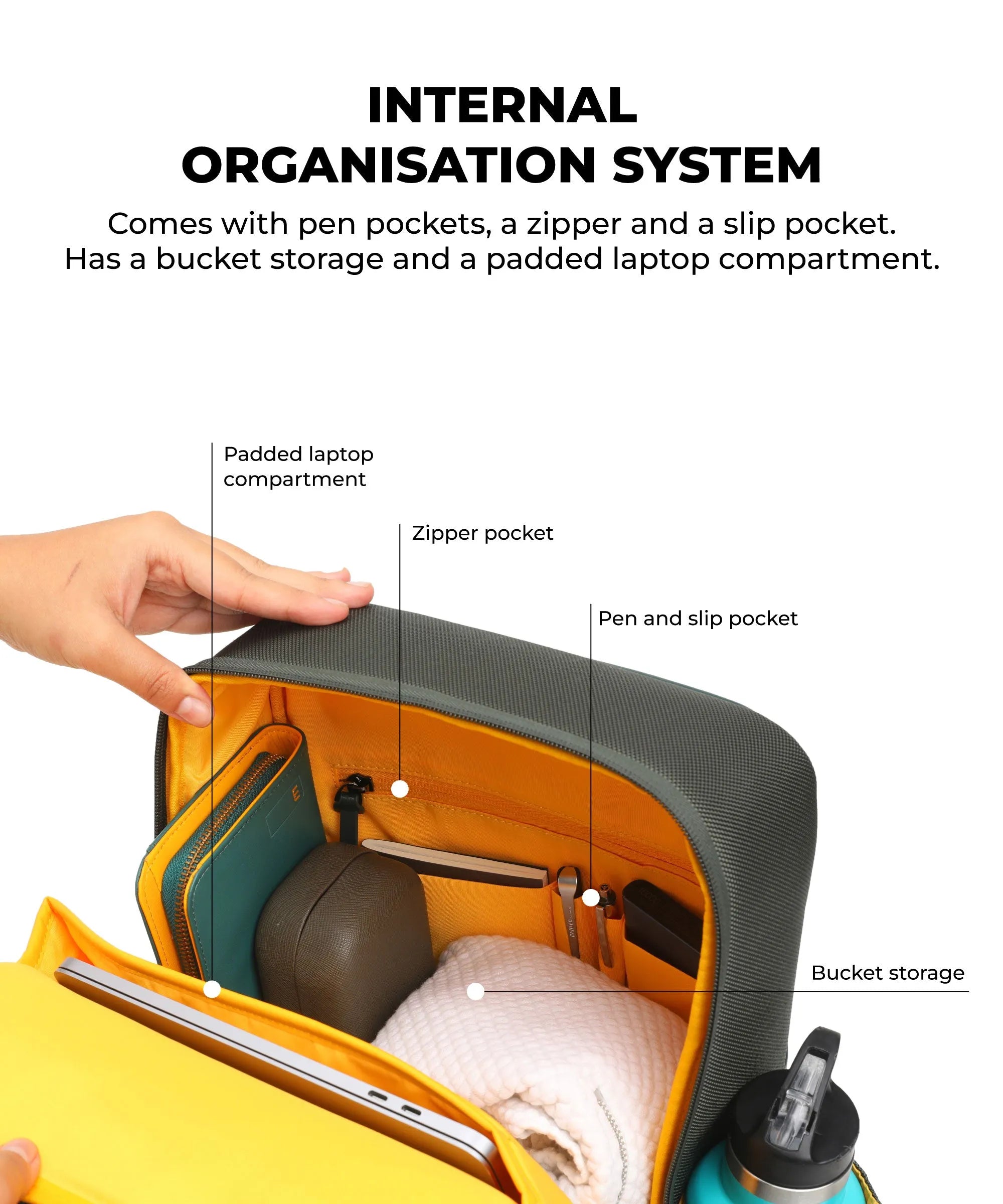 INTERNAL ORGANISATION SYSTEM

Comes with pen pockets, a zipper and a slip pocket. Has a bucket storage and a padded laptop compartment.

Padded laptop compartment

Zipper pocket

Pen and slip pocket

Bucket storage